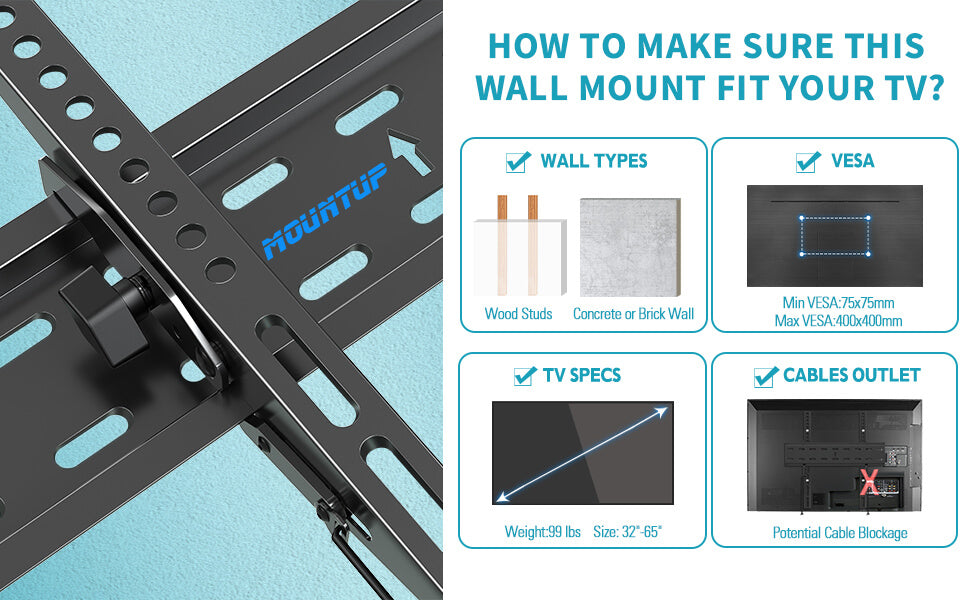 MOUNTUP

HOW TO MAKE SURE THIS WALL MOUNT FIT YOUR TV?

WALL TYPES

Wood Studs

Concrete or Brick Wall

VESA

Min VESA:75x75mm
Max VESA:400x400mm

TV SPECS

Weight:99 lbs Size: 32"-65"

CABLES OUTLET

Potential Cable Blockage