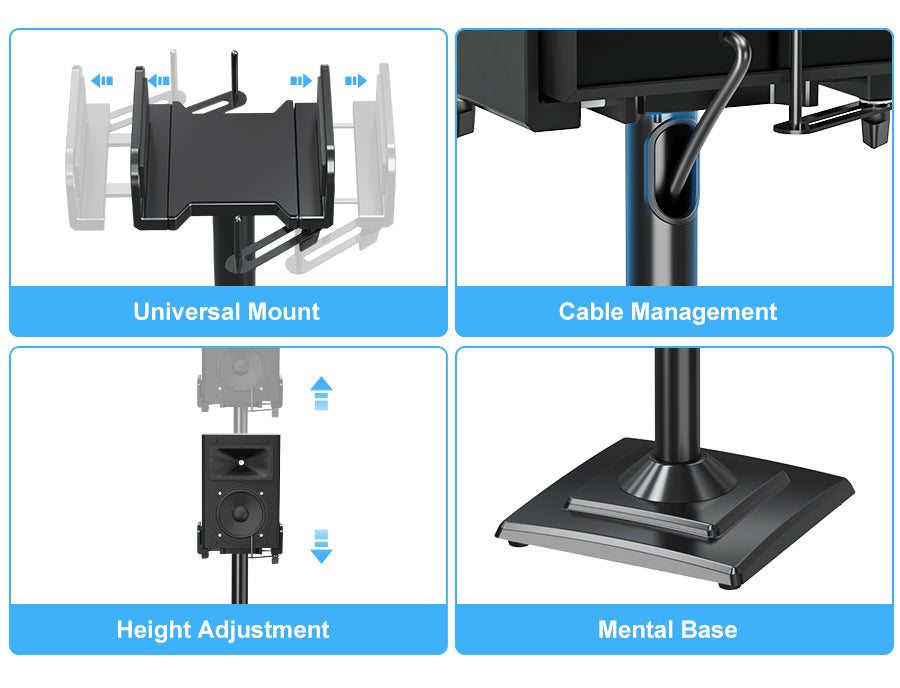 Universal Mount

Cable Management

Height Adjustment

Mental Base