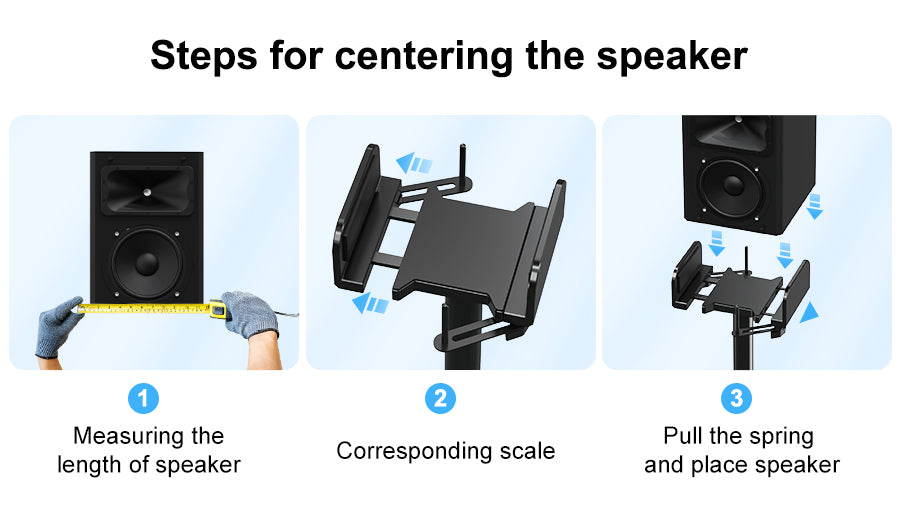 Steps for centering the speaker

1
Measuring the length of speaker

2
Corresponding scale

3
Pull the spring and place speaker