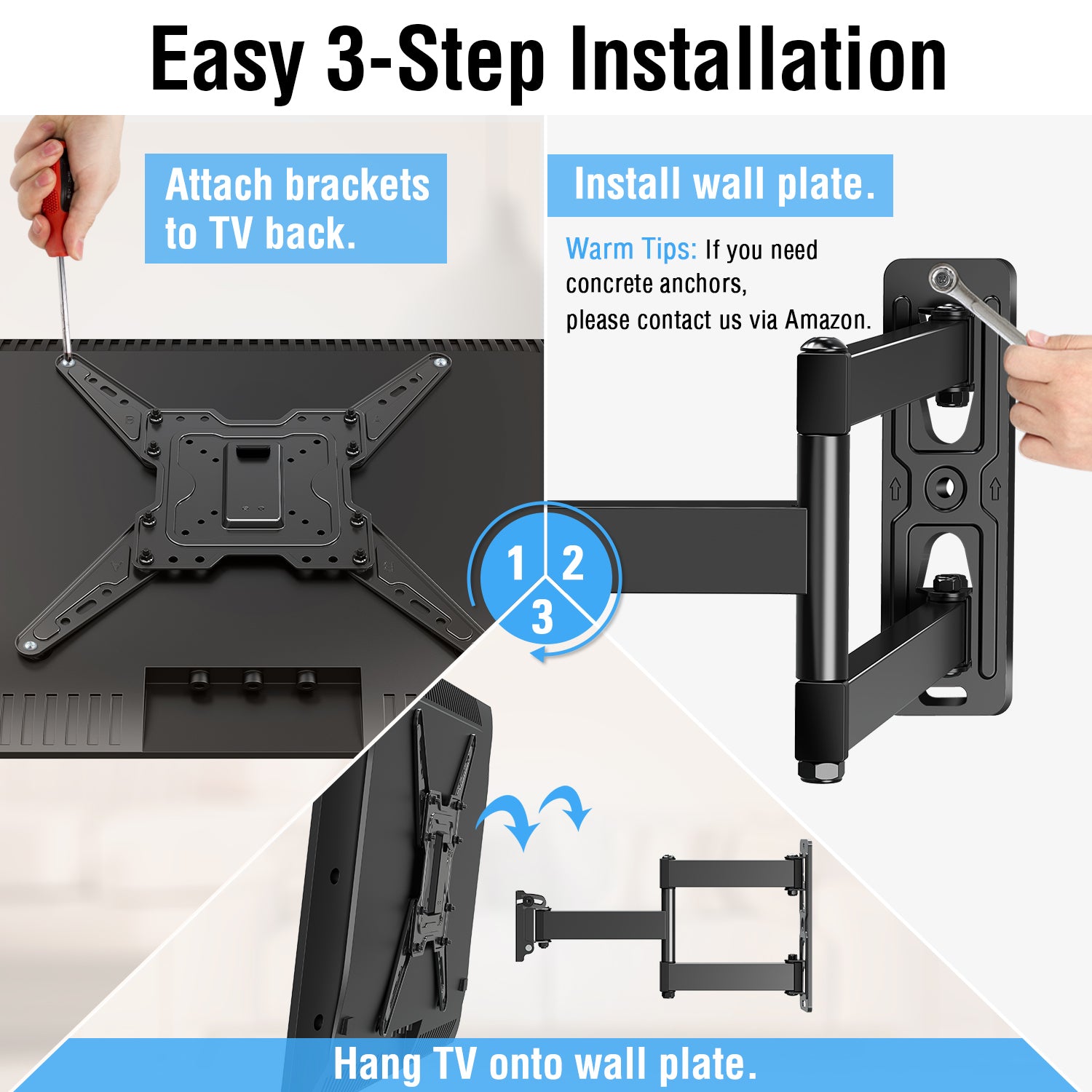 Easy 3-Step Installation

Attach brackets to TV back.

Install wall plate.

Warm Tips: If you need concrete anchors, please contact us via Amazon.

1

2

3

Hang TV onto wall plate.