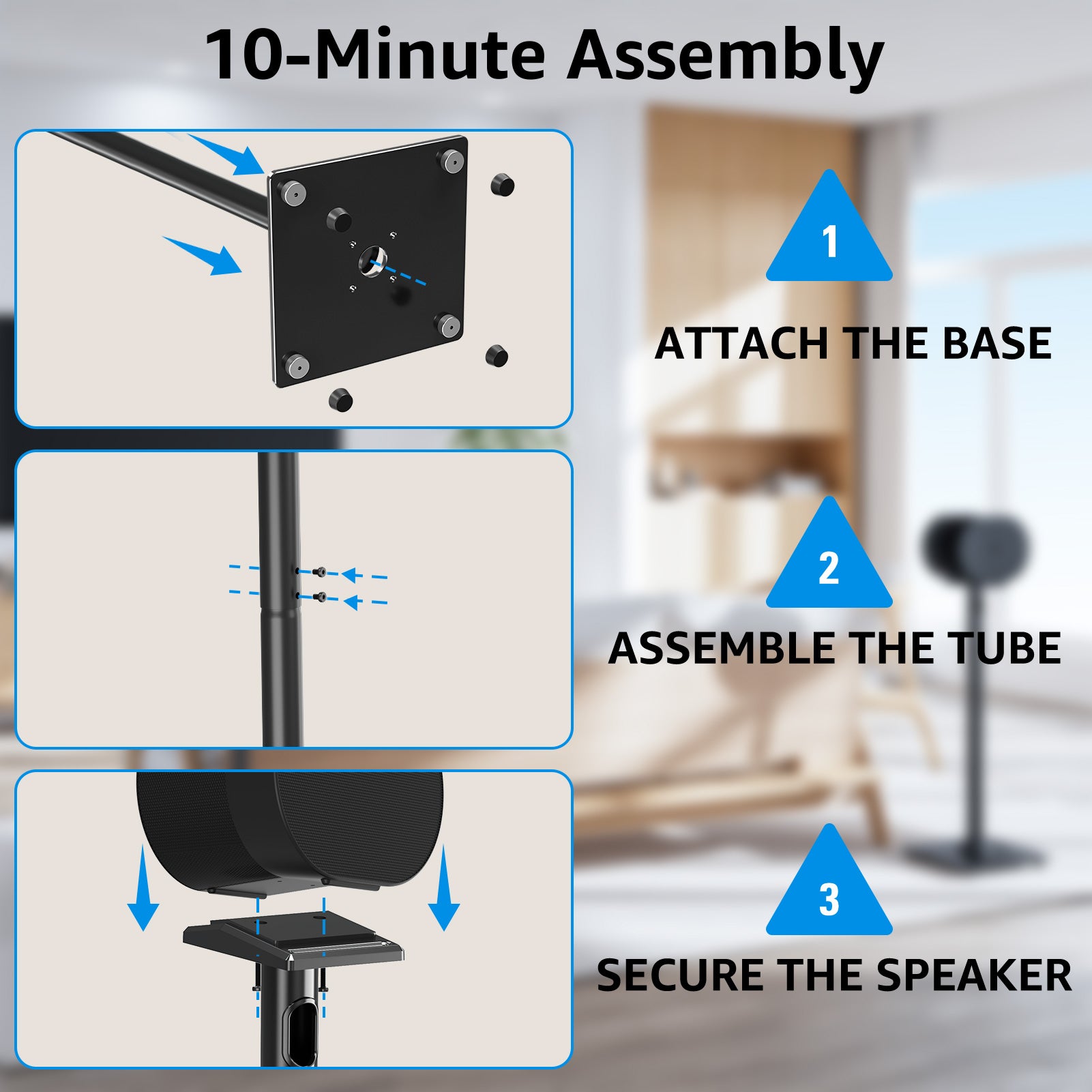 10-Minute Assembly

1

ATTACH THE BASE

2

ASSEMBLE THE TUBE

3

SECURE THE SPEAKER