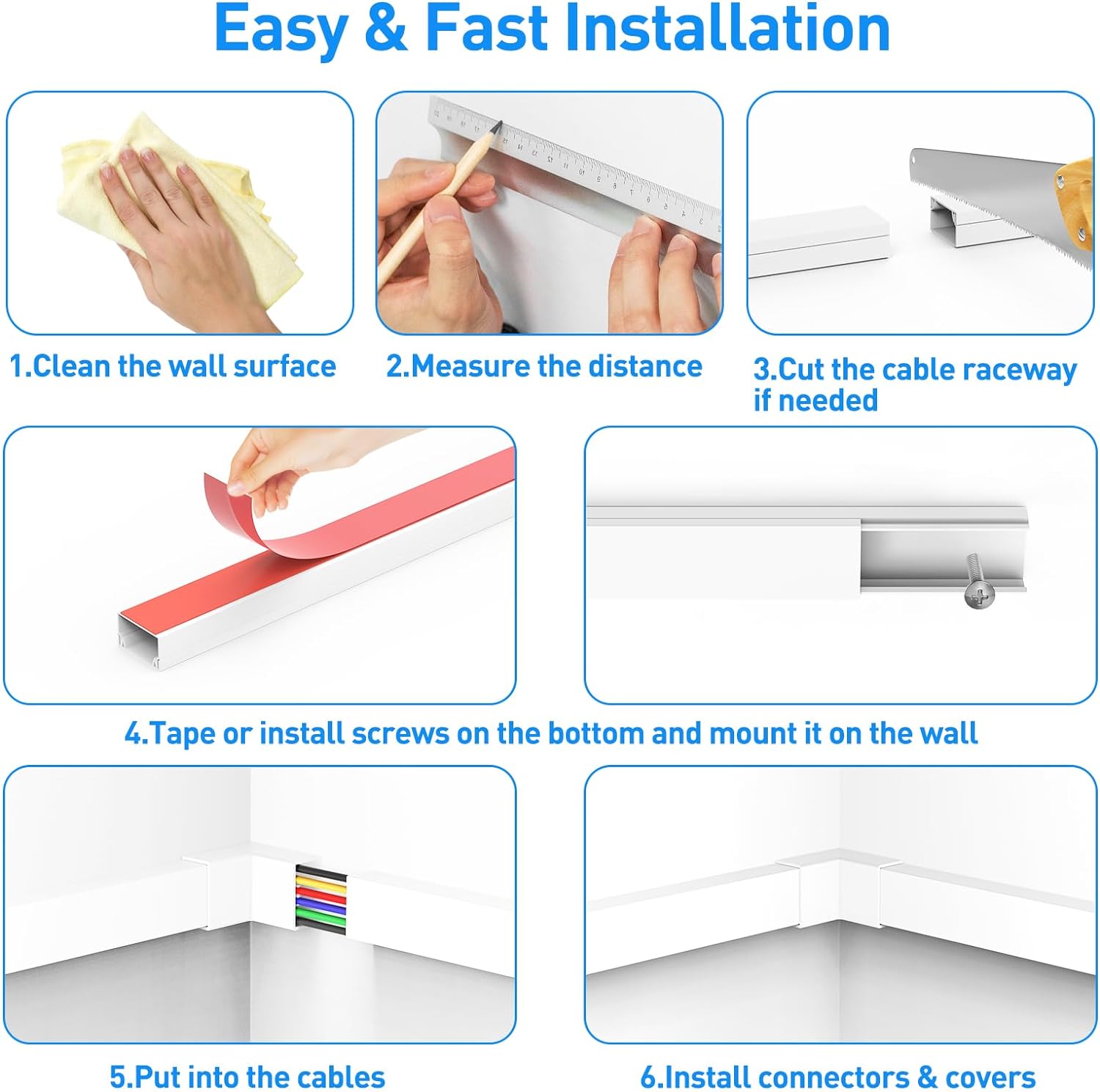 Easy & Fast Installation

1.Clean the wall surface

2.Measure the distance

3.Cut the cable raceway if needed

4.Tape or install screws on the bottom and mount it on the wall

5.Put into the cables

6.Install connectors & covers