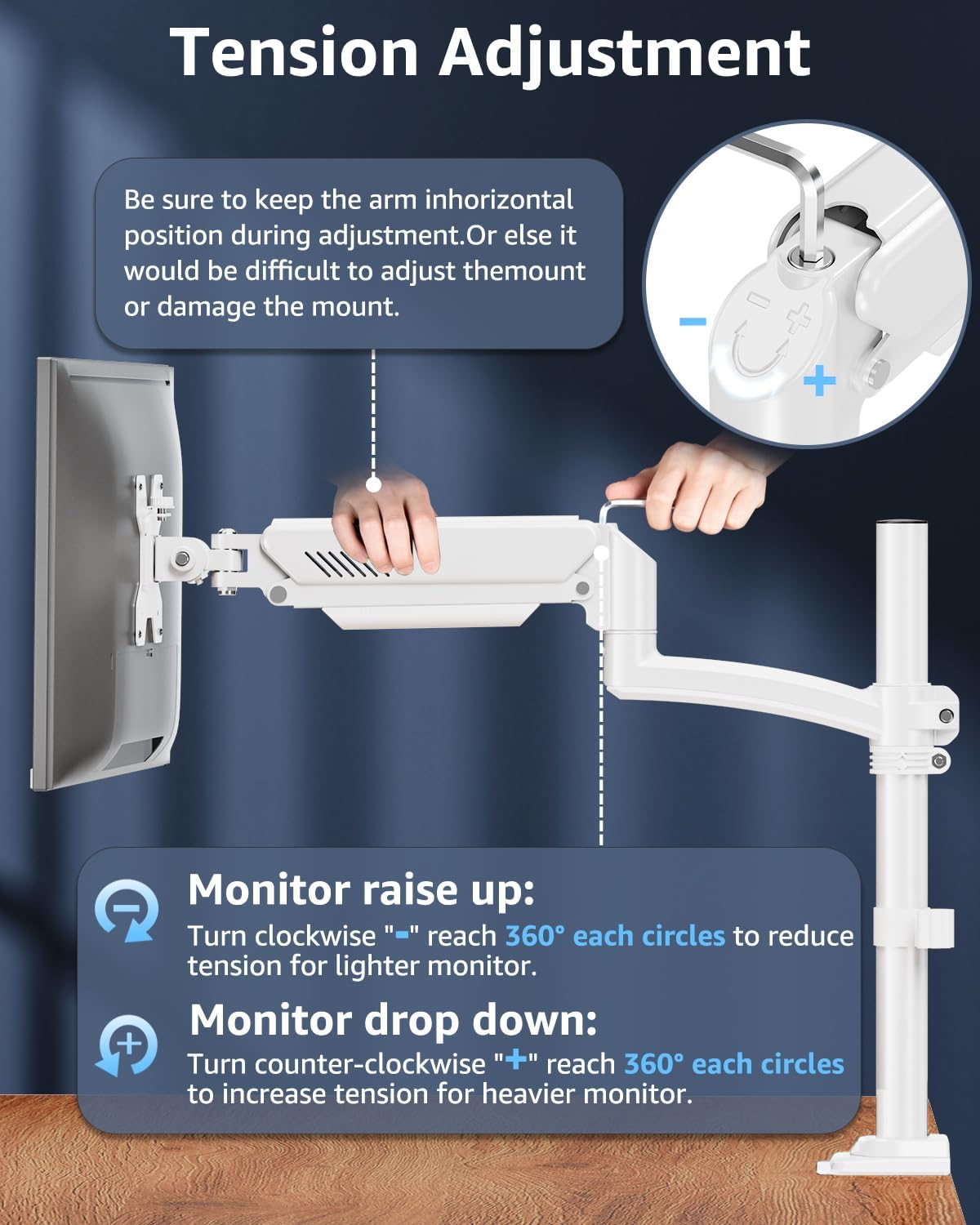 Tension Adjustment

Be sure to keep the arm inhorizontal position during adjustment.Or else it would be difficult to adjust themount or damage the mount.

−

+

−

+

Monitor raise up:

Turn clockwise "−" reach 360° each circles to reduce tension for lighter monitor.

Monitor drop down:

Turn counter-clockwise "+" reach 360° each circles to increase tension for heavier monitor.