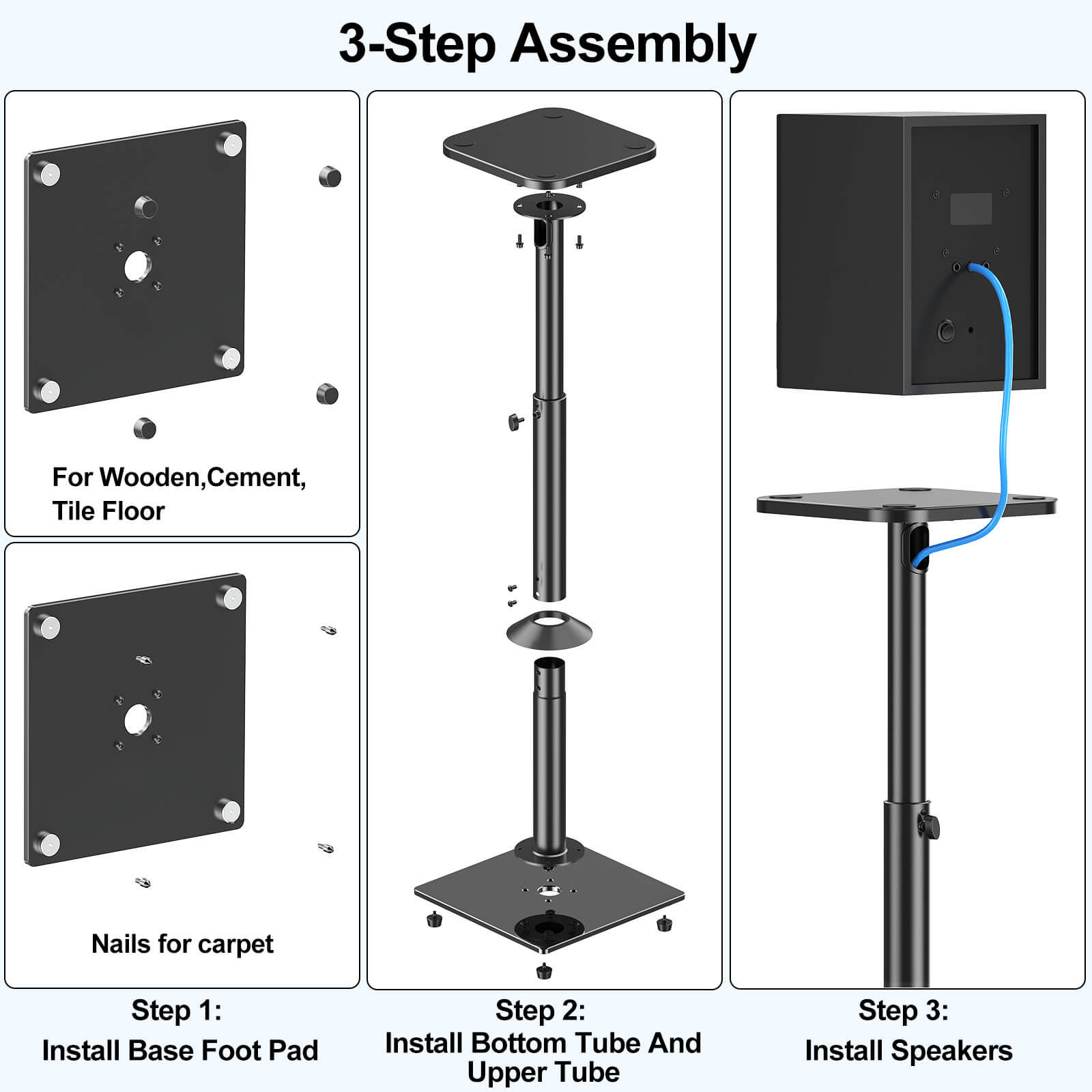 3-Step Assembly

For Wooden,Cement, Tile Floor

Nails for carpet

Step 1:
Install Base Foot Pad

Step 2:
Install Bottom Tube And Upper Tube

Step 3:
Install Speakers